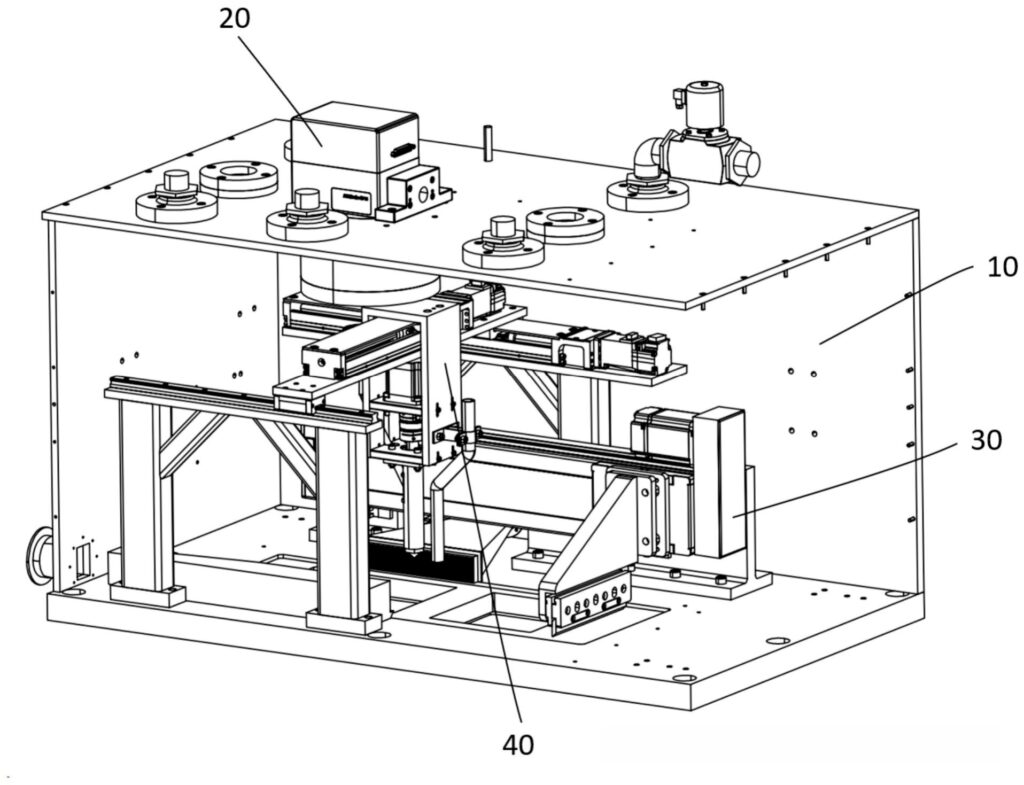 20
10
30
40