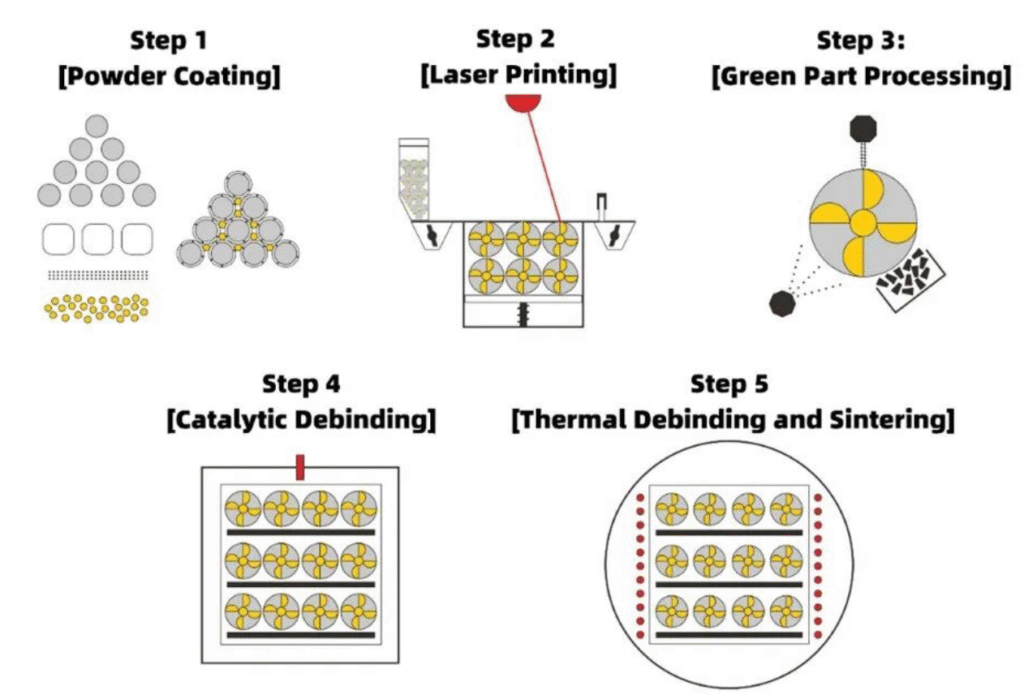 Step 1
[Powder Coating]

Step 2
[Laser Printing]

Step 3:
[Green Part Processing]

Step 4
[Catalytic Debinding]

Step 5
[Thermal Debinding and Sintering]